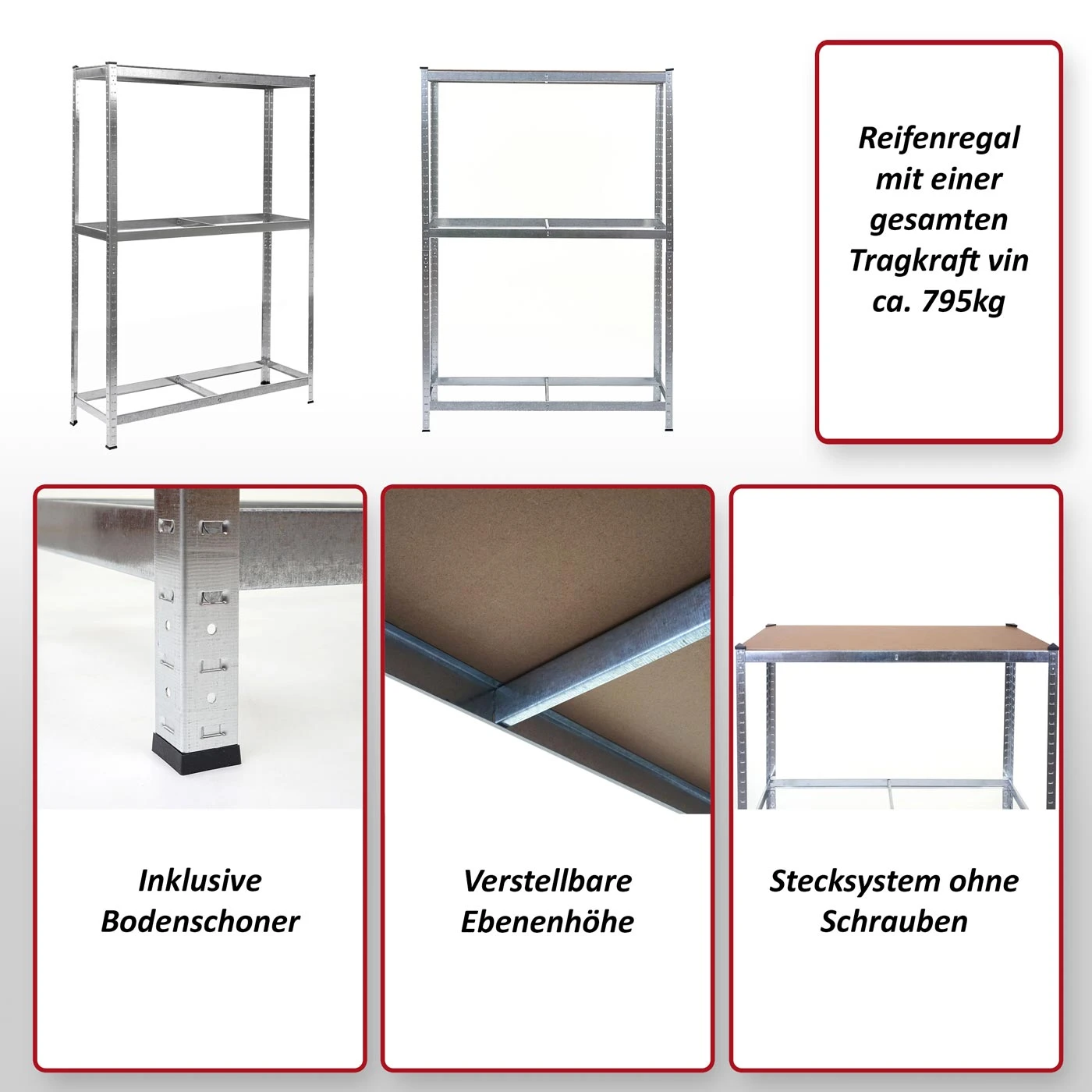 Reifenregal mit einer gesamten Tragkraft vin ca. 795kg

Inklusive Bodenschoner

Verstellbare Ebenenhöhe

Stecksystem ohne Schrauben