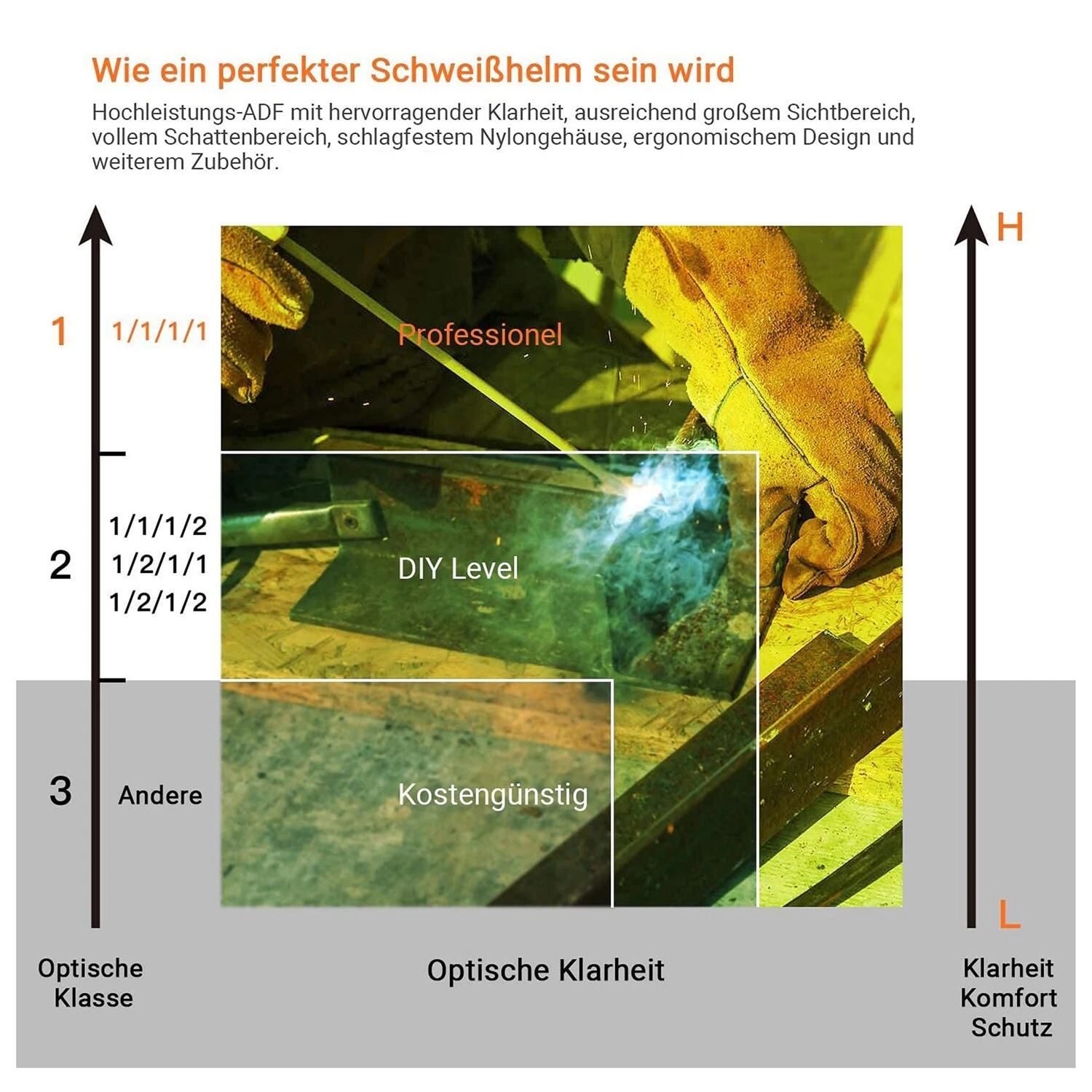 Wie ein perfekter Schweißhelm sein wird

Hochleistungs-ADF mit hervorragender Klarheit, ausreichend großem Sichtbereich, vollem Schattenbereich, schlagfestem Nylongehäuse, ergonomischem Design und weiterem Zubehör.

H

1 1/1/1/1

Professionel

2 1/1/1/2
1/2/1/1
1/2/1/2

DIY Level

3 Andere

Kostengünstig

L

Optische Klasse

Optische Klarheit

Klarheit
Komfort
Schutz